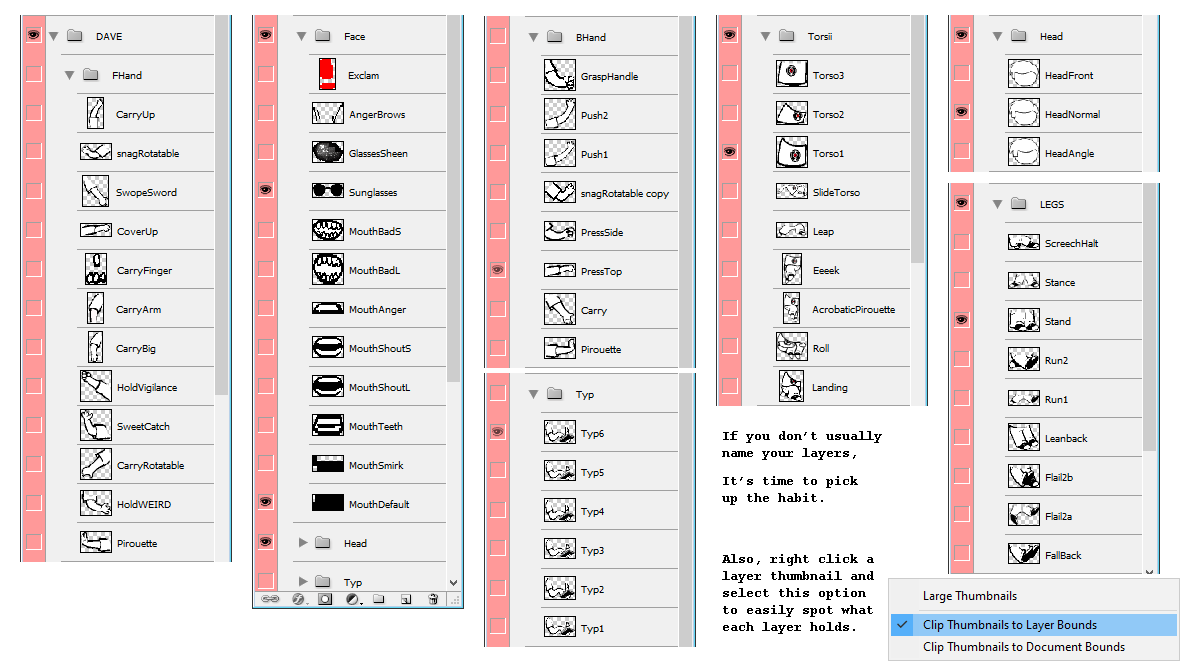 DAVE
FHand
CarryUp
snagRotatable
SwopeSword
CoverUp
CarryFinger
CarryArm
CarryBig
HoldVigilance
SweetCatch
CarryRotatable
HoldWEIRD
Pirouette

Face
Exclam
AngerBrows
GlassesSheen
Sunglasses
MouthBadS
MouthBadL
MouthAnger
MouthShoutS
MouthShoutL
MouthTeeth
MouthSmirk
MouthDefault
Head
Typ

BHand
GraspHandle
Push2
Push1
snagRotatable copy
PressSide
PressTop
Carry
Pirouette

Typ
Typ6
Typ5
Typ4
Typ3
Typ2
Typ1

Torsii
Torso3
Torso2
Torso1
SlideTorso
Leap
Eeeek
AcrobaticPirouette
Roll
Landing

If you don't usually name your layers,

It's time to pick up the habit.

Also, right click a layer thumbnail and select this option to easily spot what each layer holds.

Head
HeadFront
HeadNormal
HeadAngle

LEGS
ScreechHalt
Stance
Stand
Run2
Run1
Leanback
Flail2b
Flail2a
FallBack

Large Thumbnails
Clip Thumbnails to Layer Bounds
Clip Thumbnails to Document Bounds